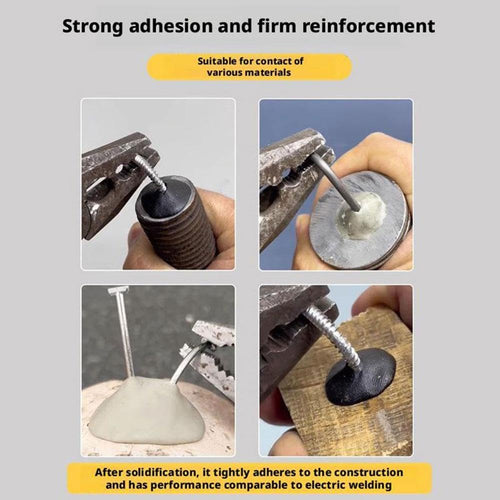 Strong adhesion and firm reinforcement

Suitable for contact of various materials

After solidification, it tightly adheres to the construction and has performance comparable to electric welding