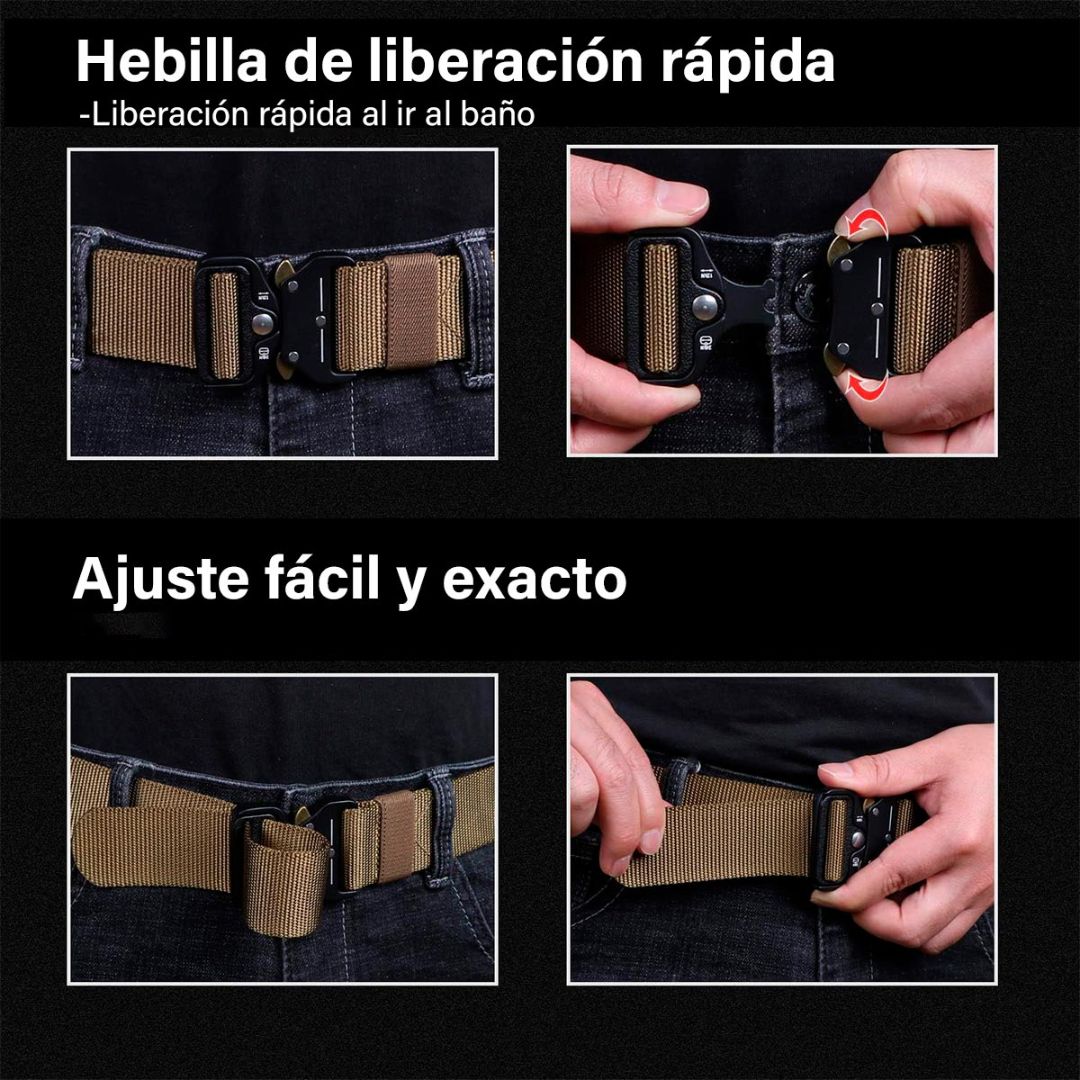 Hebilla de liberación rápida
-Liberación rápida al ir al baño

Ajuste fácil y exacto